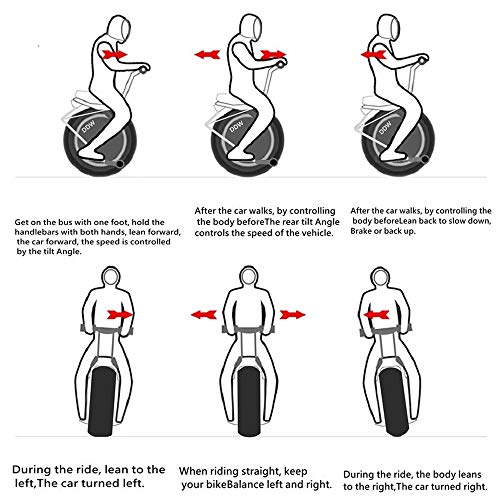 DDW

DDW

DDW

Get on the bus with one foot, hold the handlebars with both hands, lean forward, the car forward, the speed is controlled by the tilt Angle.

After the car walks, by controlling the body beforeThe rear tilt Angle controls the speed of the vehicle.

After the car walks, by controlling the body beforeLean back to slow down, Brake or back up.

During the ride, lean to the left,The car turned left.

When riding straight, keep your bikeBalance left and right.

During the ride, the body leans to the right,The car turned right.