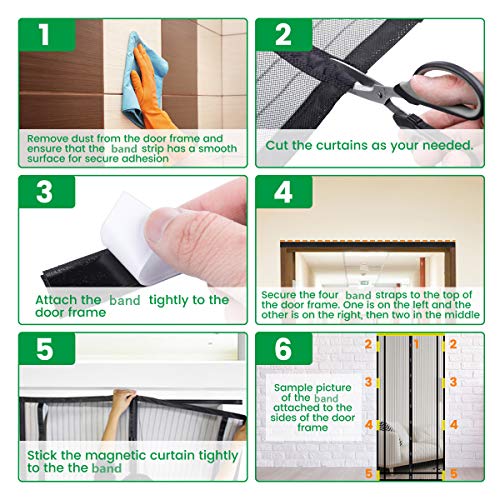 1

Remove dust from the door frame and ensure that the band strip has a smooth surface for secure adhesion

2

Cut the curtains as your needed.

3

Attach the band tightly to the door frame

4

Secure the four band straps to the top of the door frame. One is on the left and the other is on the right, then two in the middle

5

Stick the magnetic curtain tightly to the the band

6

Sample picture of the band attached to the sides of the door frame

2 1 2
3 3
4 4
5 5