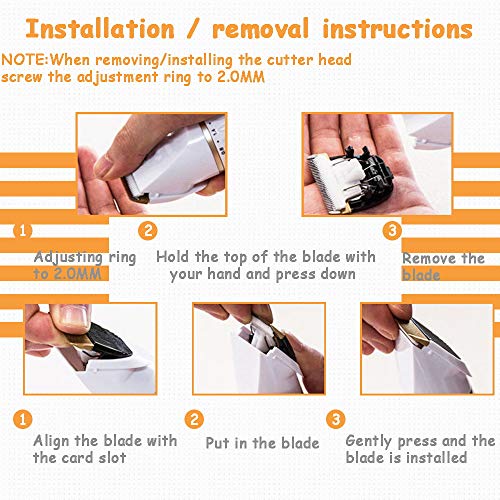 Installation / removal instructions

NOTE:When removing/installing the cutter head screw the adjustment ring to 2.0MM

1

Adjusting ring to 2.0MM

2

Hold the top of the blade with your hand and press down

3

Remove the blade

1

Align the blade with the card slot

2

Put in the blade

3

Gently press and the blade is installed