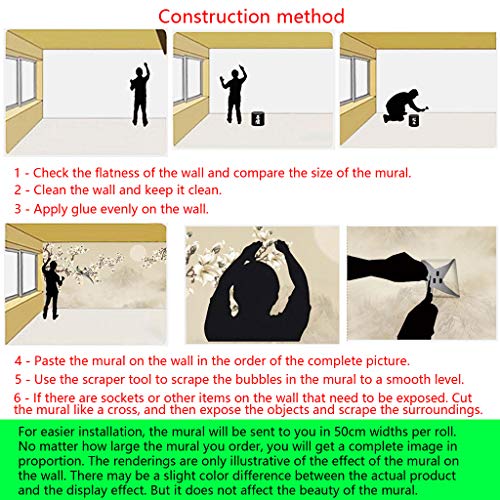 Construction method

1 - Check the flatness of the wall and compare the size of the mural.
2 - Clean the wall and keep it clean.
3 - Apply glue evenly on the wall.

4 - Paste the mural on the wall in the order of the complete picture.
5 - Use the scraper tool to scrape the bubbles in the mural to a smooth level.
6 - If there are sockets or other items on the wall that need to be exposed. Cut the mural like a cross, and then expose the objects and scrape the surroundings.

For easier installation, the mural will be sent to you in 50cm widths per roll. No matter how large the mural you order, you will get a complete image in proportion. The renderings are only illustrative of the effect of the mural on the wall. There may be a slight color difference between the actual product and the display effect. But it does not affect the beauty of the mural.