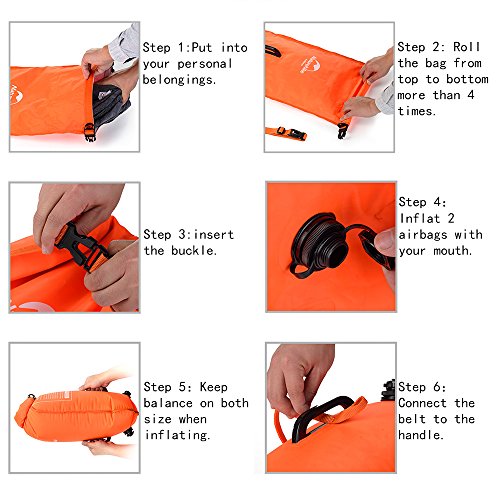 Step 1:Put into your personal belongings.

Step 2: Roll the bag from top to bottom more than 4 times.

Step 3:insert the buckle.

Step 4: Inflat 2 airbags with your mouth.

Step 5: Keep balance on both size when inflating.

Step 6: Connect the belt to the handle.