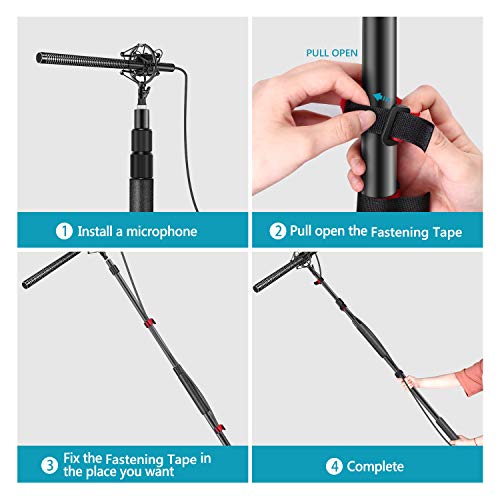 ① Install a microphone

PULL OPEN

② Pull open the Fastening Tape

③ Fix the Fastening Tape in the place you want

④ Complete