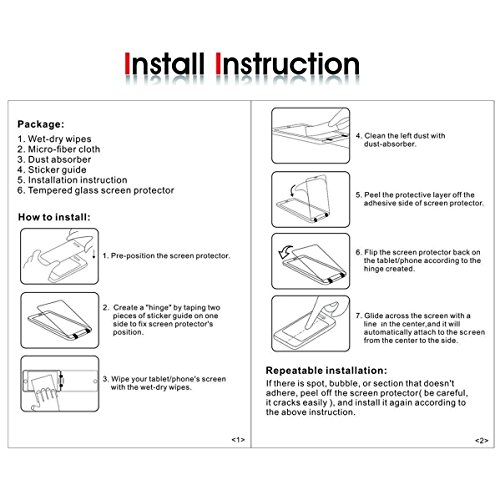 Install Instruction

Package:
1. Wet-dry wipes
2. Micro-fiber cloth
3. Dust absorber
4. Sticker guide
5. Installation instruction
6. Tempered glass screen protector

How to install:

1. Pre-position the screen protector.

2. Create a "hinge" by taping two pieces of sticker guide on one side to fix screen protector's position.

3. Wipe your tablet/phone's screen with the wet-dry wipes.

<1>

4. Clean the left dust with dust-absorber.

5. Peel the protective layer off the adhesive side of screen protector.

6. Flip the screen protector back on the tablet/phone according to the hinge created.

7. Glide across the screen with a line in the center,and it will automatically attach to the screen from the center to the side.

Repeatable installation:
If there is spot, bubble, or section that doesn't adhere, peel off the screen protector( be careful, it cracks easily ), and install it again according to the above instruction.

<2>