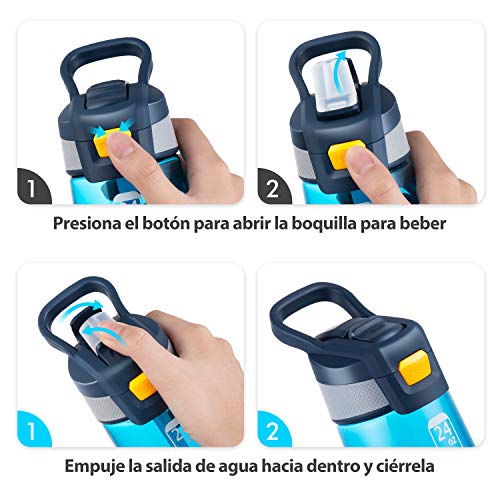 1

2

Presiona el botón para abrir la boquilla para beber

1

2

24 oz

Empuje la salida de agua hacia dentro y ciérrela