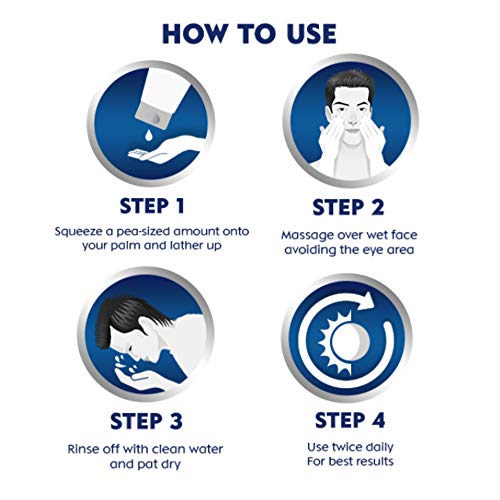 HOW TO USE

STEP 1

Squeeze a pea-sized amount onto your palm and lather up

STEP 2

Massage over wet face avoiding the eye area

STEP 3

Rinse off with clean water and pat dry

STEP 4

Use twice daily
For best results