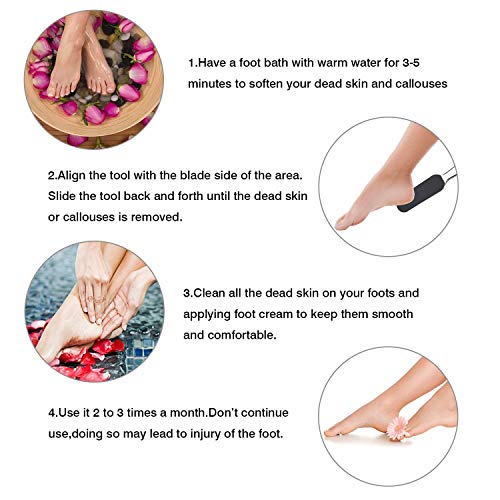 1.Have a foot bath with warm water for 3-5 minutes to soften your dead skin and callouses

2.Align the tool with the blade side of the area. Slide the tool back and forth until the dead skin or callouses is removed.

3.Clean all the dead skin on your foots and applying foot cream to keep them smooth and comfortable.

4.Use it 2 to 3 times a month.Don't continue use,doing so may lead to injury of the foot.