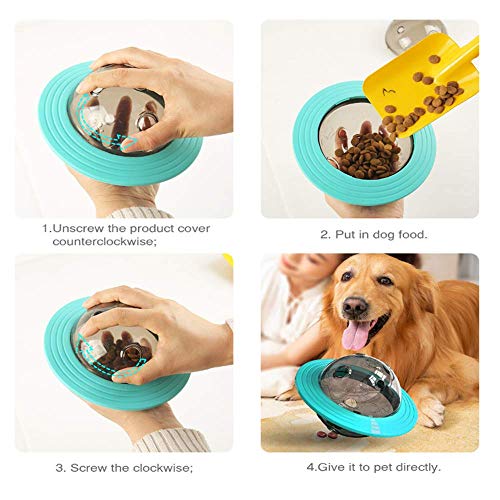 1.Unscrew the product cover counterclockwise;

2. Put in dog food.

3. Screw the clockwise;

4.Give it to pet directly.