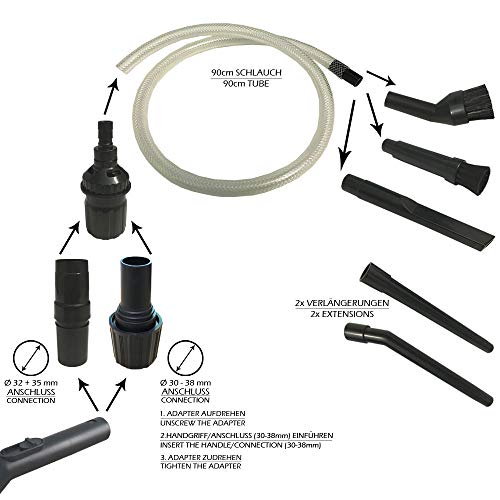 90cm SCHLAUCH
90cm TUBE

2x VERLÄNGERUNGEN
2x EXTENSIONS

Ø 32 + 35 mm
ANSCHLUSS
CONNECTION

Ø 30 - 38 mm
ANSCHLUSS
CONNECTION

1. ADAPTER AUFDREHEN
UNSCREW THE ADAPTER

2.HANDGRIFF/ANSCHLUSS (30-38mm) EINFÜHREN
INSERT THE HANDLE/CONNECTION (30-38mm)

3. ADAPTER ZUDREHEN
TIGHTEN THE ADAPTER