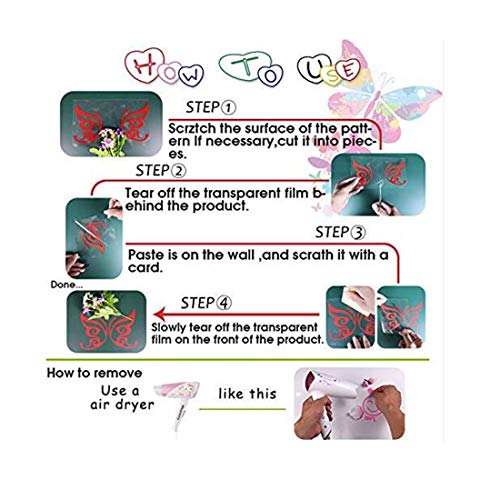 HOW TO USE

STEP①

Scrztch the surface of the pattern If necessary,cut it into pieces.

STEP②

Tear off the transparent film behind the product.

STEP③

Paste is on the wall ,and scrath it with a card.

Done...

STEP④

Slowly tear off the transparent film on the front of the product.

How to remove

Use a air dryer

like this