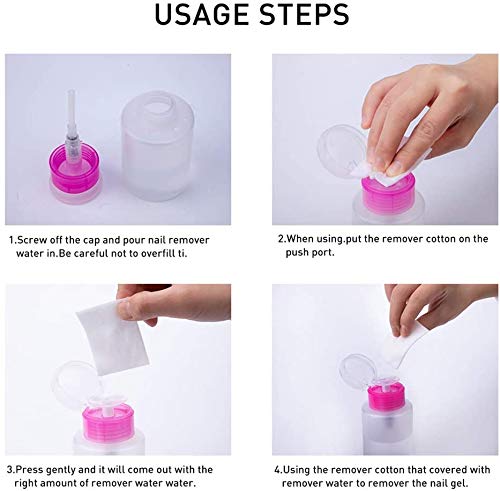 USAGE STEPS

1.Screw off the cap and pour nail remover water in.Be careful not to overfill ti.

2.When using.put the remover cotton on the push port.

3.Press gently and it will come out with the right amount of remover water water.

4.Using the remover cotton that covered with remover water to remover the nail gel.