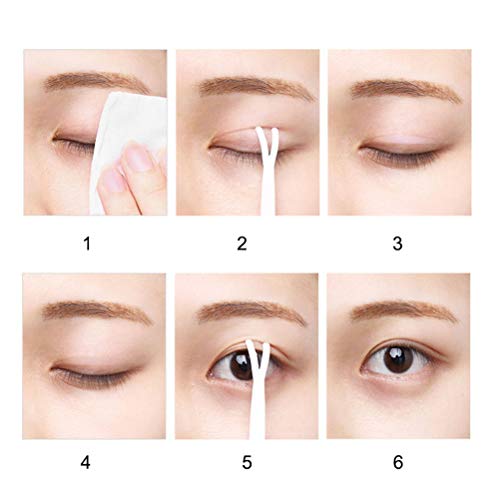 1 2 3

4 5 6