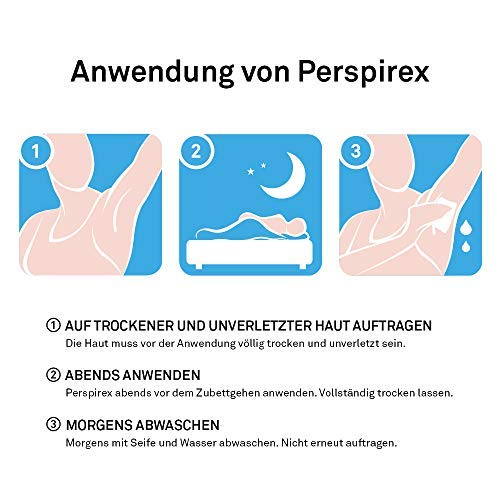 Anwendung von Perspirex

1

2

3

① AUF TROCKENER UND UNVERLETZTER HAUT AUFTRAGEN
Die Haut muss vor der Anwendung völlig trocken und unverletzt sein.

② ABENDS ANWENDEN
Perspirex abends vor dem Zubettgehen anwenden. Vollständig trocken lassen.

③ MORGENS ABWASCHEN
Morgens mit Seife und Wasser abwaschen. Nicht erneut auftragen.