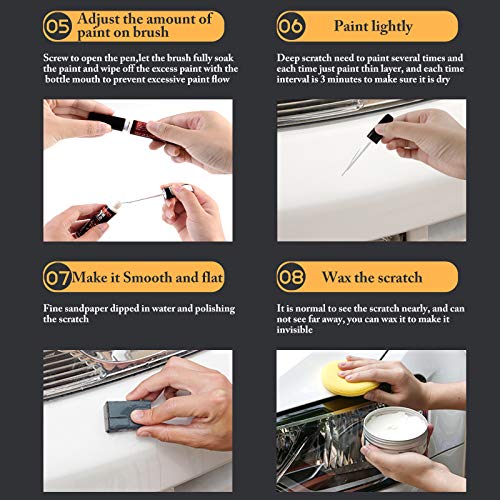 05 Adjust the amount of paint on brush

Screw to open the pen,let the brush fully soak the paint and wipe off the excess paint with the bottle mouth to prevent excessive paint flow

06 Paint lightly

Deep scratch need to paint several times and each time just paint thin layer, and each time interval is 3 minutes to make sure it is dry

07 Make it Smooth and flat

Fine sandpaper dipped in water and polishing the scratch

08 Wax the scratch

It is normal to see the scratch nearly, and can not see far away, you can wax it to make it invisible