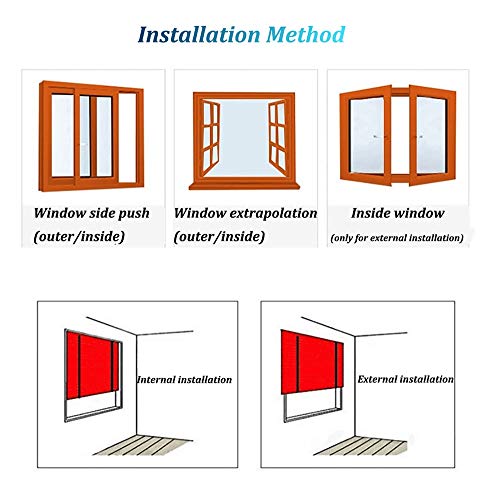 Installation Method

Window side push (outer/inside)

Window extrapolation (outer/inside)

Inside window (only for external installation)

Internal installation

External installation