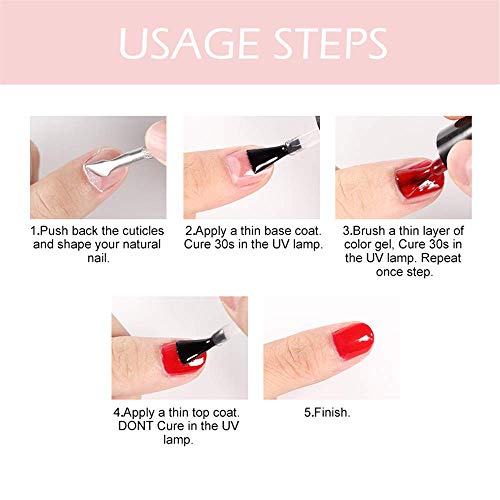 USAGE STEPS

1.Push back the cuticles and shape your natural nail.

2.Apply a thin base coat. Cure 30s in the UV lamp.

3.Brush a thin layer of color gel, Cure 30s in the UV lamp. Repeat once step.

4.Apply a thin top coat. DONT Cure in the UV lamp.

5.Finish.