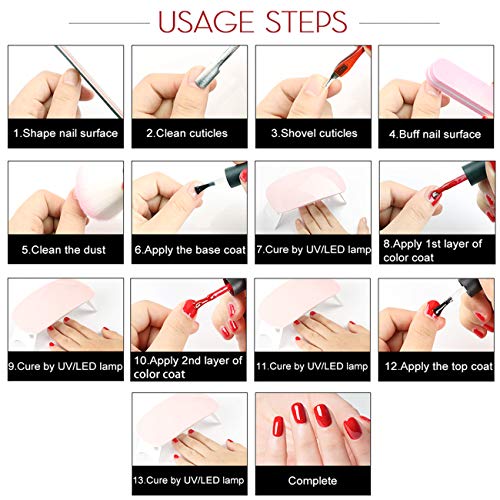 USAGE STEPS

1.Shape nail surface

2.Clean cuticles

3.Shovel cuticles

4.Buff nail surface

5.Clean the dust

6.Apply the base coat

7.Cure by UV/LED lamp

8.Apply 1st layer of color coat

9.Cure by UV/LED lamp

10.Apply 2nd layer of color coat

11.Cure by UV/LED lamp

12.Apply the top coat

13.Cure by UV/LED lamp

Complete