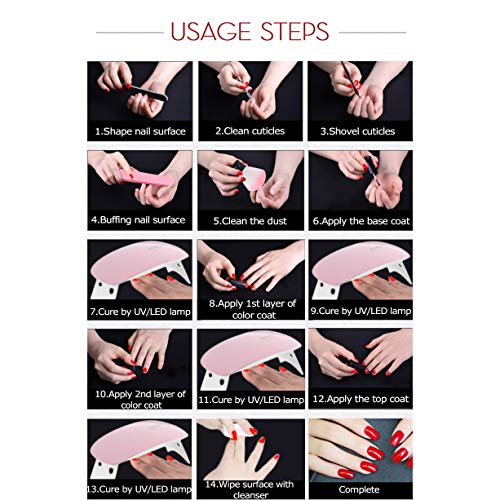 USAGE STEPS

1.Shape nail surface

2.Clean cuticles

3.Shovel cuticles

4.Buffing nail surface

5.Clean the dust

6.Apply the base coat

7.Cure by UV/LED lamp

8.Apply 1st layer of color coat

9.Cure by UV/LED lamp

10.Apply 2nd layer of color coat

11.Cure by UV/LED lamp

12.Apply the top coat

13.Cure by UV/LED lamp

14.Wipe surface with cleanser

Complete