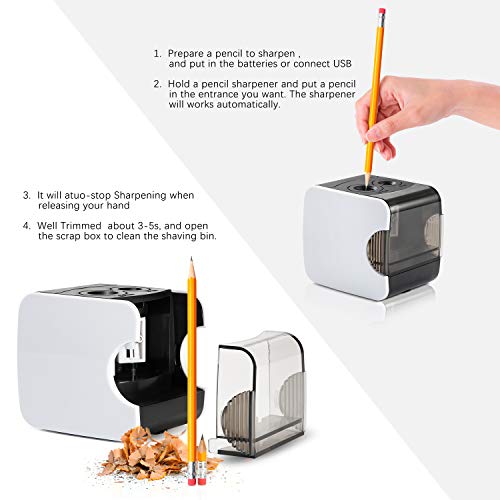 1. Prepare a pencil to sharpen , and put in the batteries or connect USB

2. Hold a pencil sharpener and put a pencil in the entrance you want. The sharpener will works automatically.

3. It will atuo-stop Sharpening when releasing your hand

4. Well Trimmed about 3-5s, and open the scrap box to clean the shaving bin.