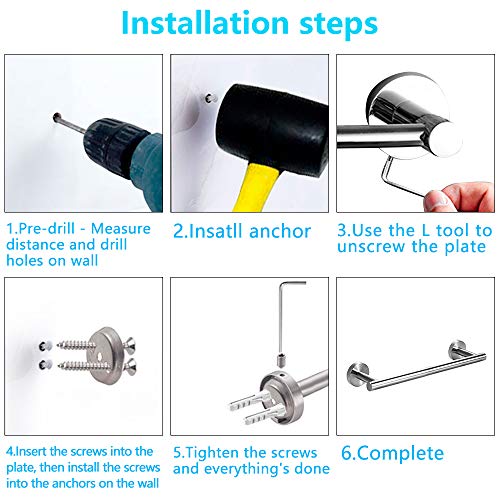 Installation steps

1.Pre-drill - Measure distance and drill holes on wall

2.Insatll anchor

3.Use the L tool to unscrew the plate

4.Insert the screws into the plate, then install the screws into the anchors on the wall

5.Tighten the screws and everything's done

6.Complete