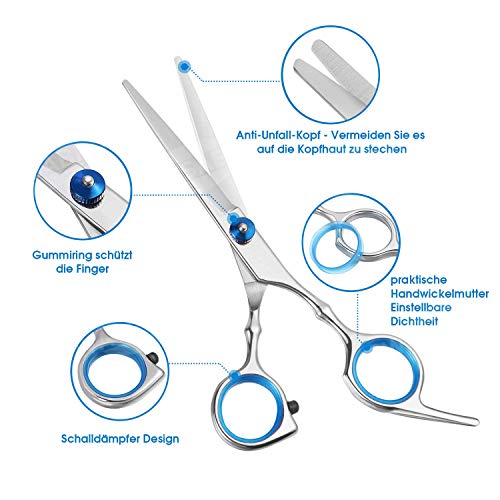 Anti-Unfall-Kopf - Vermeiden Sie es auf die Kopfhaut zu stechen

Gummiring schützt die Finger

praktische Handwickelmutter Einstellbare Dichtheit

Schalldämpfer Design