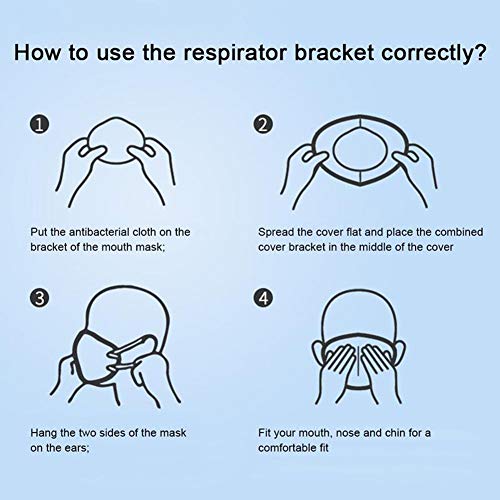 How to use the respirator bracket correctly?

1

Put the antibacterial cloth on the bracket of the mouth mask;

2

Spread the cover flat and place the combined cover bracket in the middle of the cover

3

Hang the two sides of the mask on the ears;

4

Fit your mouth, nose and chin for a comfortable fit