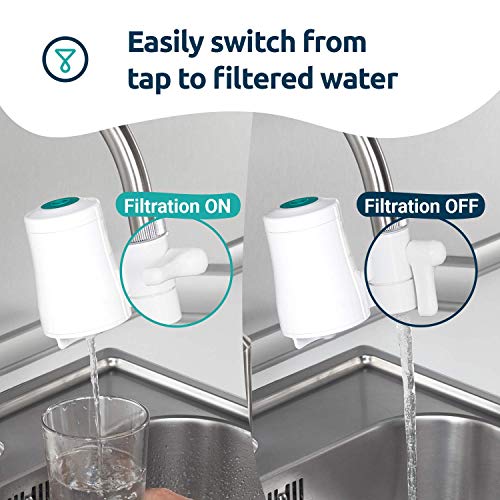 Easily switch from tap to filtered water

Filtration ON

Filtration OFF