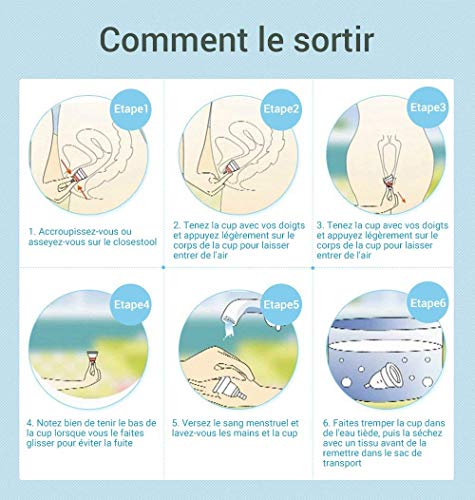 Comment le sortir

Etape1

1. Accroupissez-vous ou asseyez-vous sur le closestool

Etape2

2. Tenez la cup avec vos doigts et appuyez légèrement sur le corps de la cup pour laisser entrer de l'air

Etape3

3. Tenez la cup avec vos doigts et appuyez légèrement sur le corps de la cup pour laisser entrer de l'air

Etape4

4. Notez bien de tenir le bas de la cup lorsque vous le faites glisser pour éviter la fuite

Etape5

5. Versez le sang menstruel et lavez-vous les mains et la cup

Etape6

6. Faites tremper la cup dans de l'eau tiède, puis la séchez avec un tissu avant de la remettre dans le sac de transport