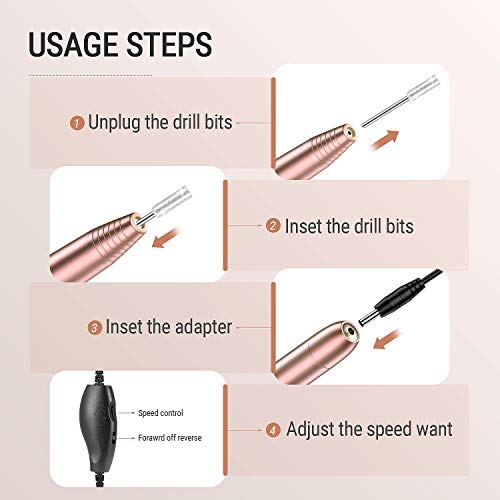 USAGE STEPS

1 Unplug the drill bits

2 Inset the drill bits

3 Inset the adapter

Speed control

Forawrd off reverse

4 Adjust the speed want