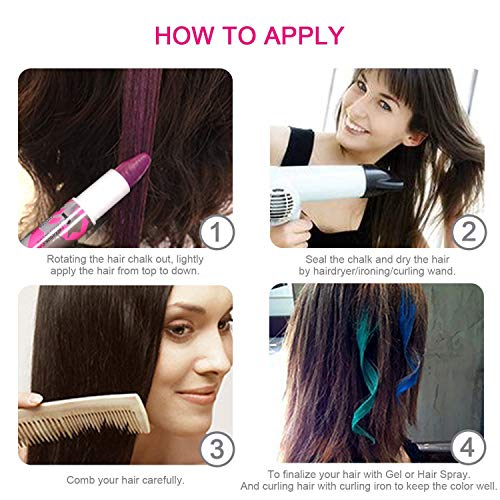 HOW TO APPLY

1

Rotating the hair chalk out, lightly apply the hair from top to down.

2

Seal the chalk and dry the hair by hairdryer/ironing/curling wand.

3

Comb your hair carefully.

4

To finalize your hair with Gel or Hair Spray. And curling hair with curling iron to keep the color well.