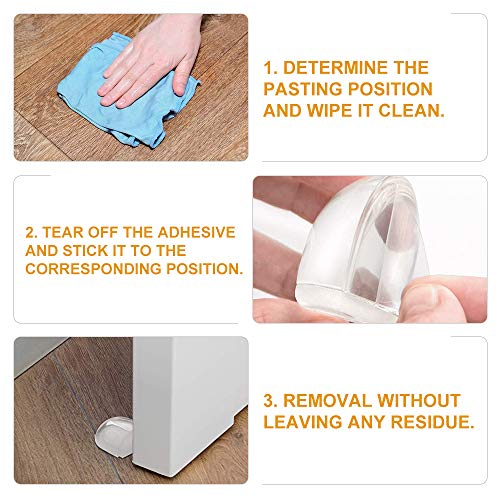 1. DETERMINE THE PASTING POSITION AND WIPE IT CLEAN.

2. TEAR OFF THE ADHESIVE AND STICK IT TO THE CORRESPONDING POSITION.

3. REMOVAL WITHOUT LEAVING ANY RESIDUE.