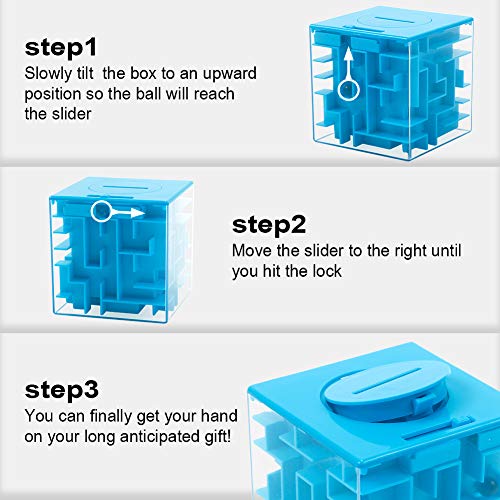 step1
Slowly tilt  the box to an upward position so the ball will reach the slider

step2
Move the slider to the right until you hit the lock

step3
You can finally get your hand on your long anticipated gift!