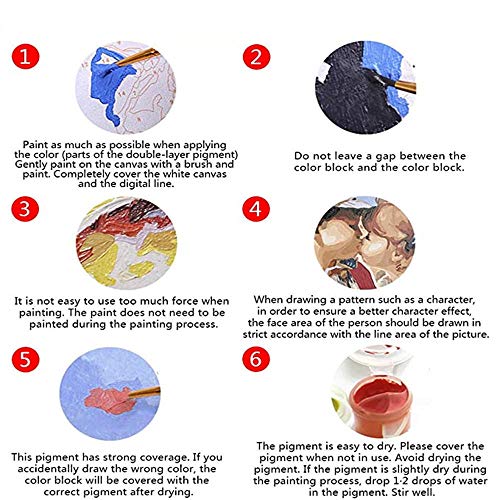 1

Paint as much as possible when applying the color (parts of the double-layer pigment) Gently paint on the canvas with a brush and paint. Completely cover the white canvas and the digital line.

2

Do not leave a gap between the color block and the color block.

3

It is not easy to use too much force when painting. The paint does not need to be painted during the painting process.

4

When drawing a pattern such as a character, in order to ensure a better character effect, the face area of the person should be drawn in strict accordance with the line area of the picture.

5

This pigment has strong coverage. If you accidentally draw the wrong color, the color block will be covered with the correct pigment after drying.

6

The pigment is easy to dry. Please cover the pigment when not in use. Avoid drying the pigment. If the pigment is slightly dry during the painting process, drop 1-2 drops of water in the pigment. Stir well.