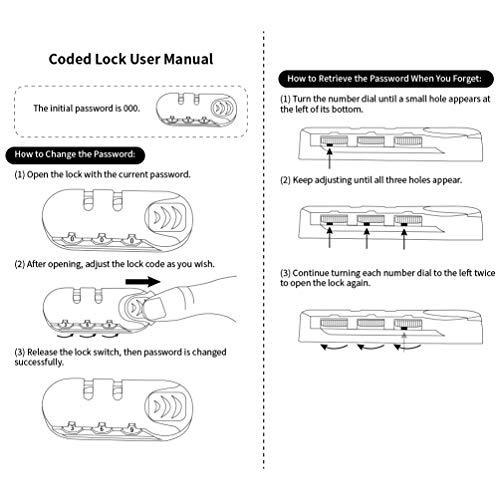 Coded Lock User Manual

The initial password is 000.

How to Change the Password:

(1) Open the lock with the current password.

0 0 0

(2) After opening, adjust the lock code as you wish.

(3) Release the lock switch, then password is changed successfully.

3 6 9

How to Retrieve the Password When You Forget:

(1) Turn the number dial until a small hole appears at the left of its bottom.

(2) Keep adjusting until all three holes appear.

(3) Continue turning each number dial to the left twice to open the lock again.