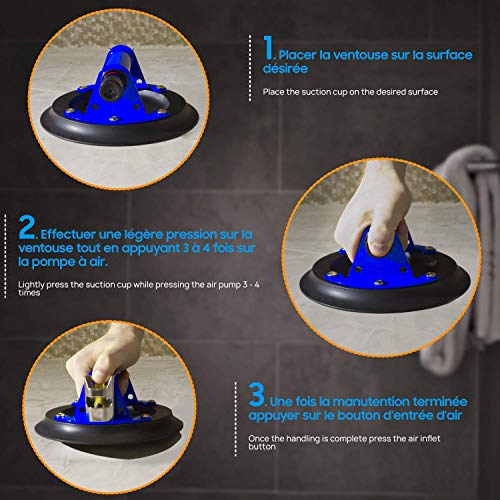 1. Placer la ventouse sur la surface désirée

Place the suction cup on the desired surface

2. Effectuer une légère pression sur la ventouse tout en appuyant 3 à 4 fois sur la pompe à air.

Lightly press the suction cup while pressing the air pump 3 - 4 times

3. Une fois la manutention terminée appuyer sur le bouton d'entrée d'air

Once the handling is complete press the air inflet button