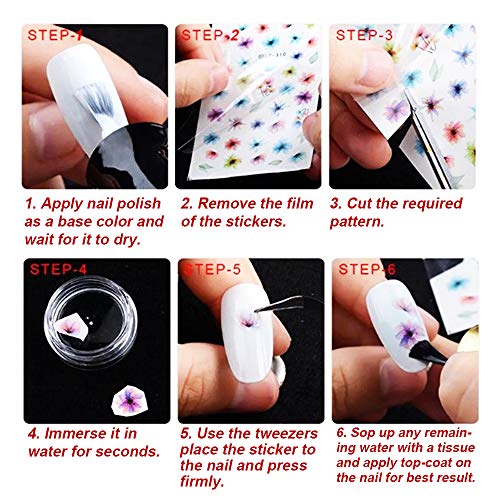 STEP-1

1. Apply nail polish as a base color and wait for it to dry.

STEP-2

2. Remove the film of the stickers.

STEP-3

3. Cut the required pattern.

STEP-4

4. Immerse it in water for seconds.

STEP-5

5. Use the tweezers place the sticker to the nail and press firmly.

STEP-6

6. Sop up any remaining water with a tissue and apply top-coat on the nail for best result.