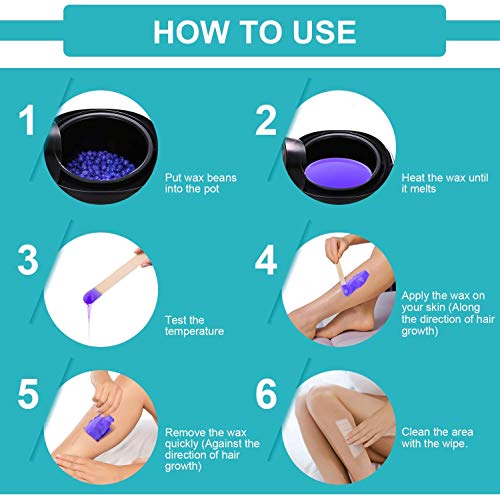 HOW TO USE

1

Put wax beans into the pot

2

Heat the wax until it melts

3

Test the temperature

4

Apply the wax on your skin (Along the direction of hair growth)

5

Remove the wax quickly (Against the direction of hair growth)

6

Clean the area with the wipe.