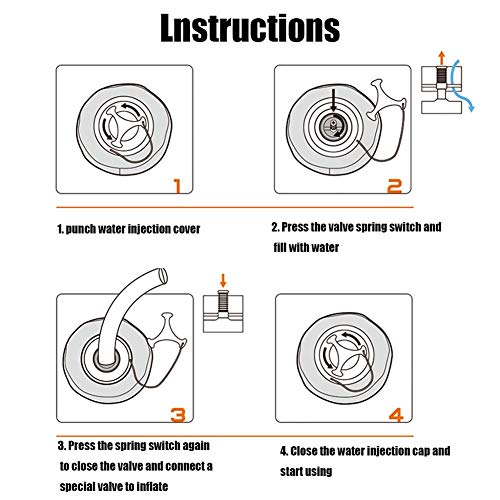 Lnstructions

1

2

1. punch water injection cover

2. Press the valve spring switch and fill with water

3

4

3. Press the spring switch again to close the valve and connect a special valve to inflate

4. Close the water injection cap and start using