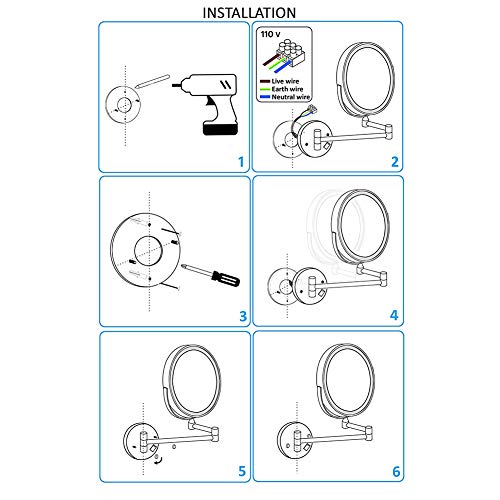 INSTALLATION

1

110 v

Live wire
Earth wire
Neutral wire

2

3

4

5

6