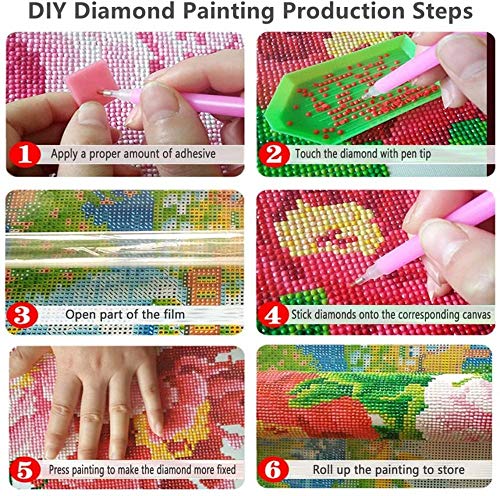 DIY Diamond Painting Production Steps

1 Apply a proper amount of adhesive

2 Touch the diamond with pen tip

3 Open part of the film

4 Stick diamonds onto the corresponding canvas

5 Press painting to make the diamond more fixed

6 Roll up the painting to store