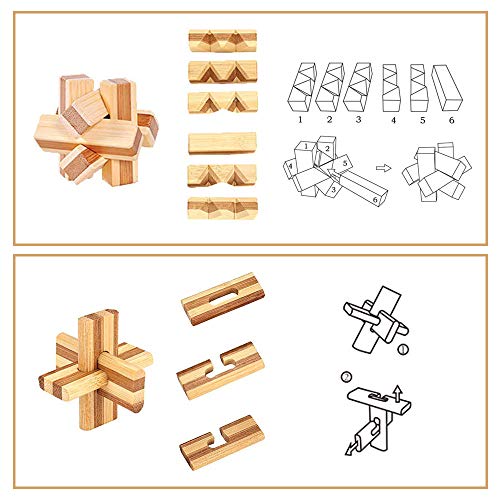 1 2 3 4 5 6

1 2 4 5 3 6

①

②