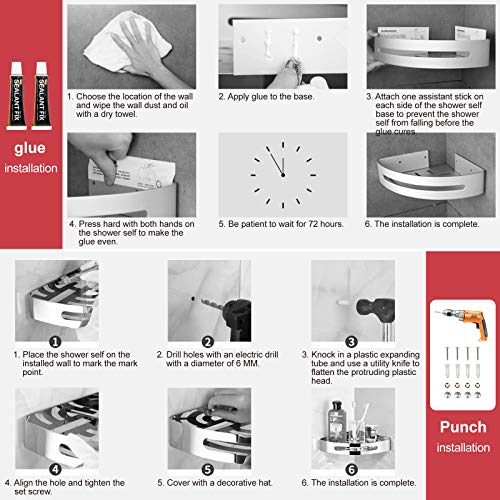 SEALANT FIX
SEALANT FIX

glue
installation

1. Choose the location of the wall and wipe the wall dust and oil with a dry towel.

2. Apply glue to the base.

3. Attach one assistant stick on each side of the shower self base to prevent the shower self from falling before the glue cures.

4. Press hard with both hands on the shower self to make the glue even.

5. Be patient to wait for 72 hours.

6. The installation is complete.

1
1. Place the shower self on the installed wall to mark the mark point.

2
2. Drill holes with an electric drill with a diameter of 6 MM.

3
3. Knock in a plastic expanding tube and use a utility knife to flatten the protruding plastic head.

4
4. Align the hole and tighten the set screw.

5
5. Cover with a decorative hat.

6
6. The installation is complete.

Punch
installation