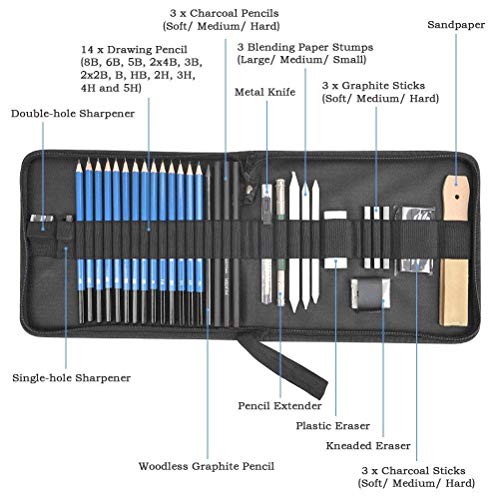 3 x Charcoal Pencils
(Soft/ Medium/ Hard)

Sandpaper

14 x Drawing Pencil
(8B, 6B, 5B, 2x4B, 3B, 2x2B, B, HB, 2H, 3H, 4H and 5H)

3 Blending Paper Stumps
(Large/ Medium/ Small)

Metal Knife

3 x Graphite Sticks
(Soft/ Medium/ Hard)

Double-hole Sharpener

Single-hole Sharpener

Pencil Extender

Plastic Eraser

Kneaded Eraser

Woodless Graphite Pencil

3 x Charcoal Sticks
(Soft/ Medium/ Hard)