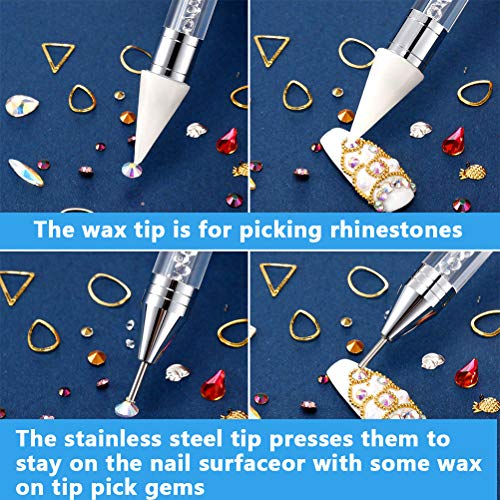 The wax tip is for picking rhinestones

The stainless steel tip presses them to stay on the nail surfaceor with some wax on tip pick gems