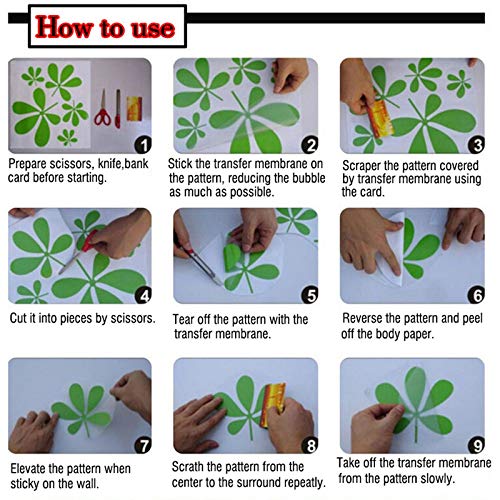 How to use

1
Prepare scissors, knife,bank card before starting.

2
Stick the transfer membrane on the pattern, reducing the bubble as much as possible.

3
Scraper the pattern covered by transfer membrane using the card.

4
Cut it into pieces by scissors.

5
Tear off the pattern with the transfer membrane.

6
Reverse the pattern and peel off the body paper.

7
Elevate the pattern when sticky on the wall.

8
Scrath the pattern from the center to the surround repeatly.

9
Take off the transfer membrane from the pattern slowly.