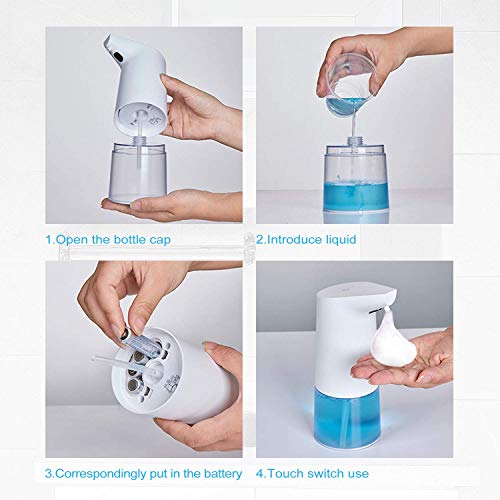 1.Open the bottle cap

2.Introduce liquid

3.Correspondingly put in the battery

4.Touch switch use