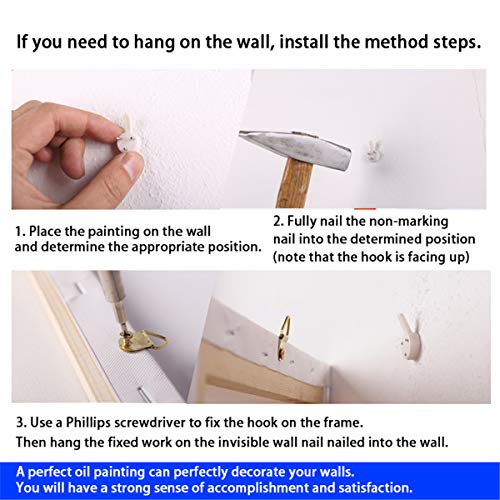 If you need to hang on the wall, install the method steps.

1. Place the painting on the wall and determine the appropriate position.

2. Fully nail the non-marking nail into the determined position (note that the hook is facing up)

3. Use a Phillips screwdriver to fix the hook on the frame.
Then hang the fixed work on the invisible wall nail nailed into the wall.

A perfect oil painting can perfectly decorate your walls.
You will have a strong sense of accomplishment and satisfaction.