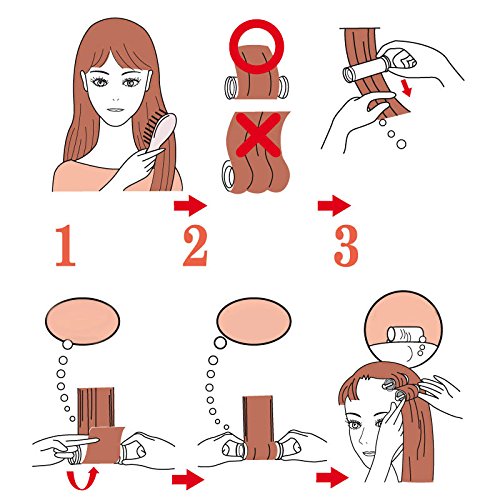 1

2

3