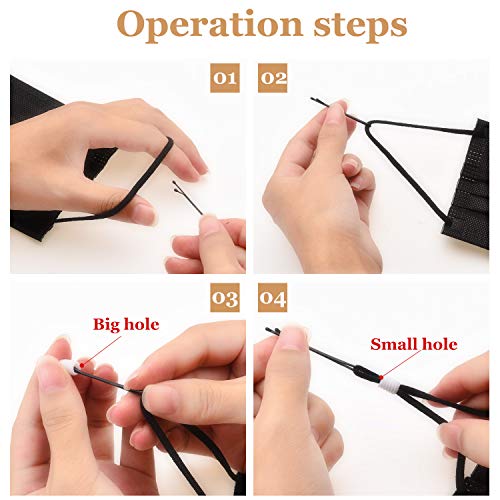 Operation steps

01

02

03

Big hole

04

Small hole