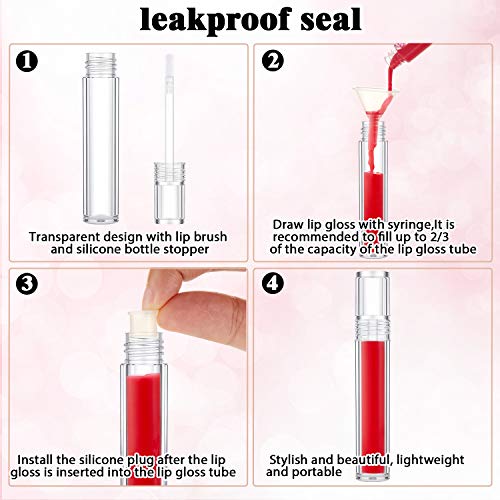 leakproof seal

1

Transparent design with lip brush and silicone bottle stopper

2

Draw lip gloss with syringe,It is recommended to fill up to 2/3 of the capacity of the lip gloss tube

3

Install the silicone plug after the lip gloss is inserted into the lip gloss tube

4

Stylish and beautiful, lightweight and portable