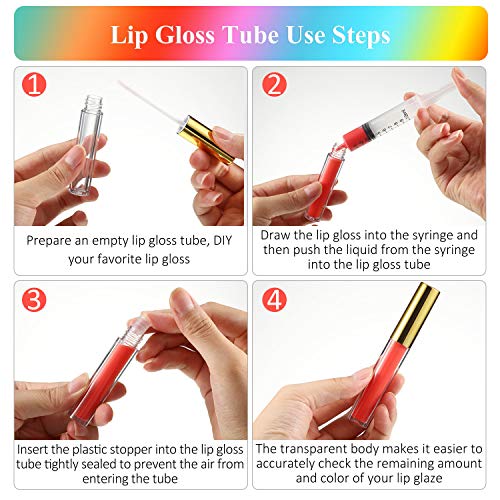 Lip Gloss Tube Use Steps

1

Prepare an empty lip gloss tube, DIY your favorite lip gloss

2

Draw the lip gloss into the syringe and then push the liquid from the syringe into the lip gloss tube

3

Insert the plastic stopper into the lip gloss tube tightly sealed to prevent the air from entering the tube

4

The transparent body makes it easier to accurately check the remaining amount and color of your lip glaze